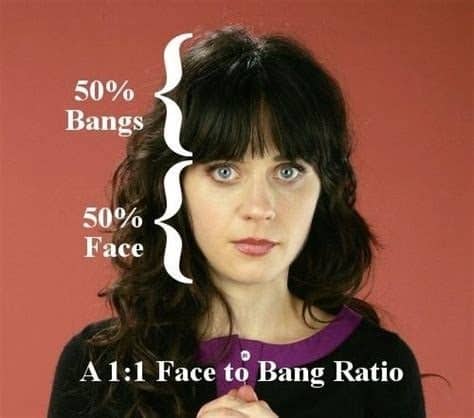 50%
Bangs

50%
Face

A 1:1 Face to Bang Ratio