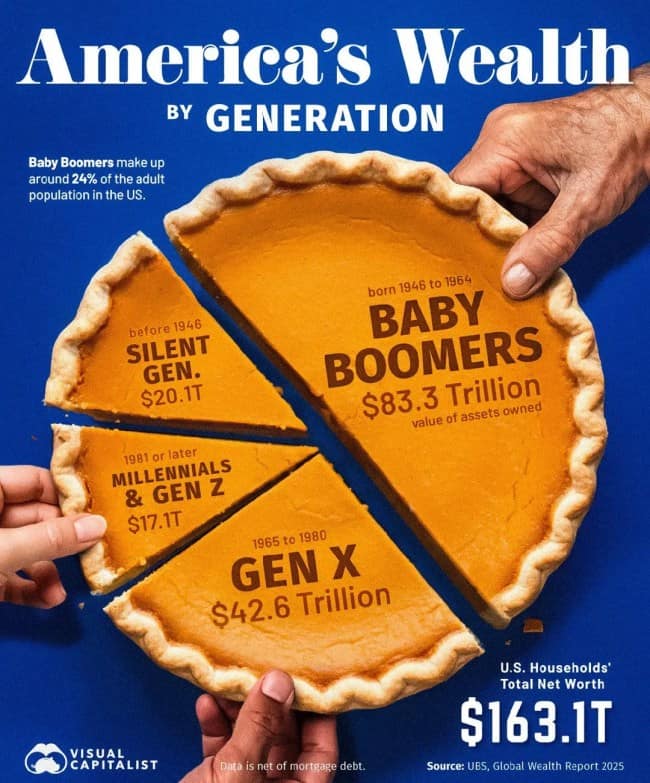 America's Wealth
BY GENERATION

Baby Boomers make up around 24% of the adult population in the US.

born 1946 to 1964
BABY BOOMERS
$83.3 Trillion
value of assets owned

before 1946
SILENT GEN.
$20.1T

1981 or later
MILLENNIALS & GEN Z
$17.1T

1965 to 1980
GEN X
$42.6 Trillion

U.S. Households' Total Net Worth
$163.1T

VISUAL CAPITALIST

Data is net of mortgage debt.

Source: UBS, Global Wealth Report 2025