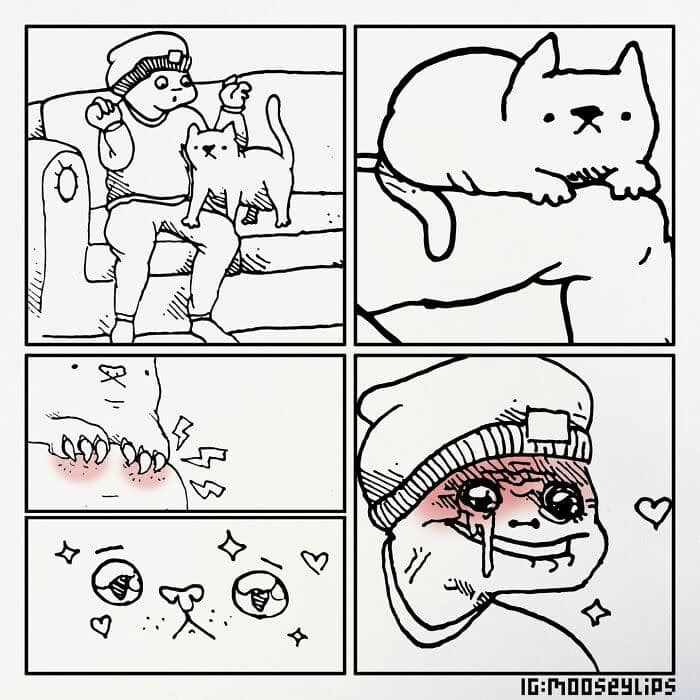 IG:MOOSEYLIPS