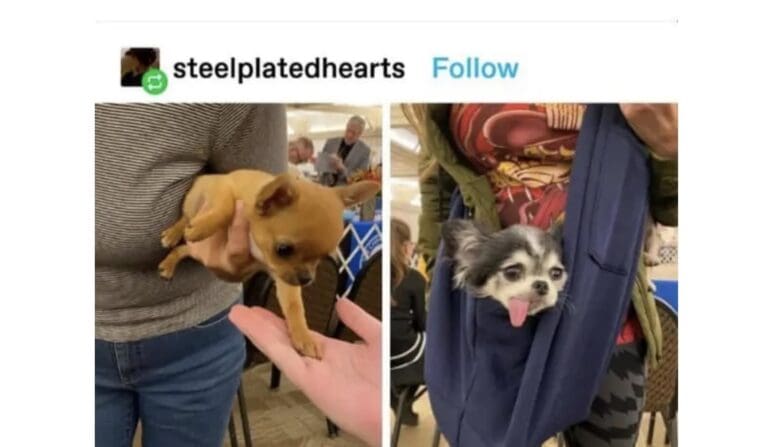 steelplatedhearts Follow