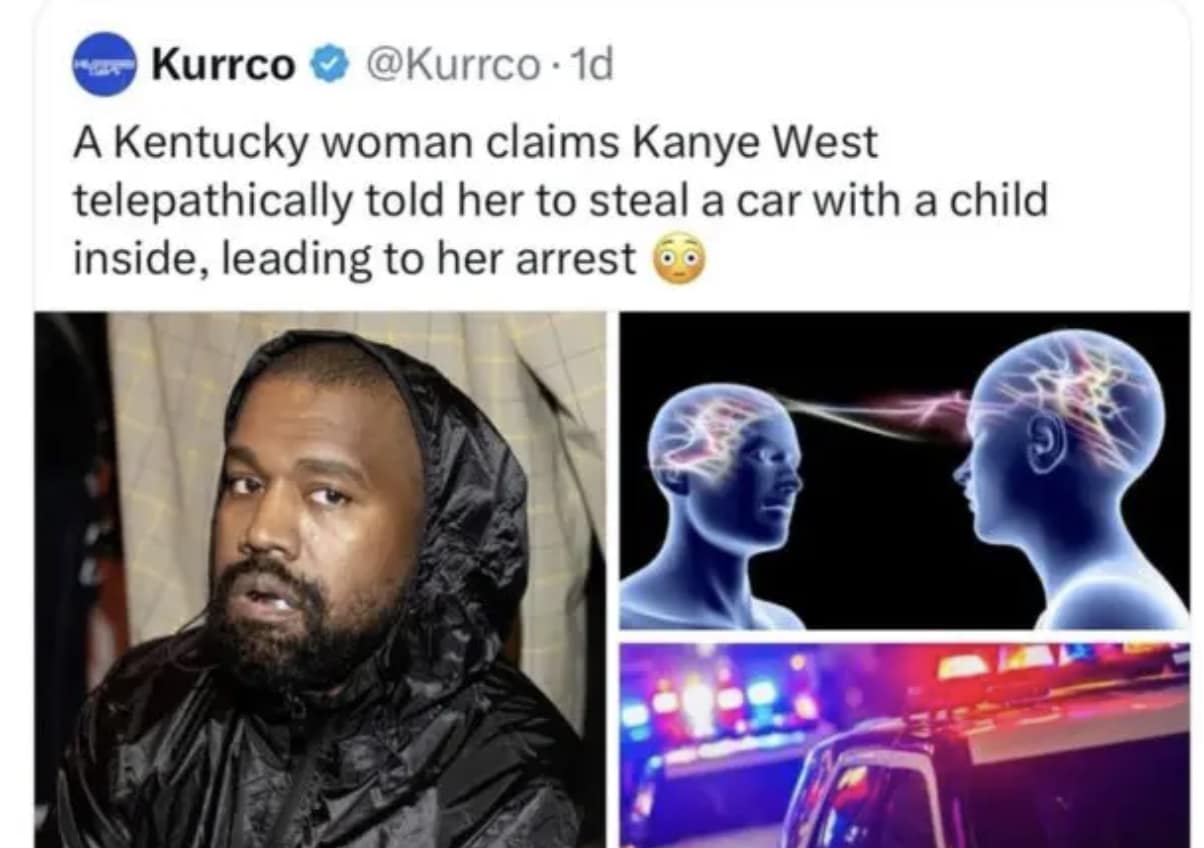 Kurrco @Kurrco · 1d

A Kentucky woman claims Kanye West telepathically told her to steal a car with a child inside, leading to her arrest 😳