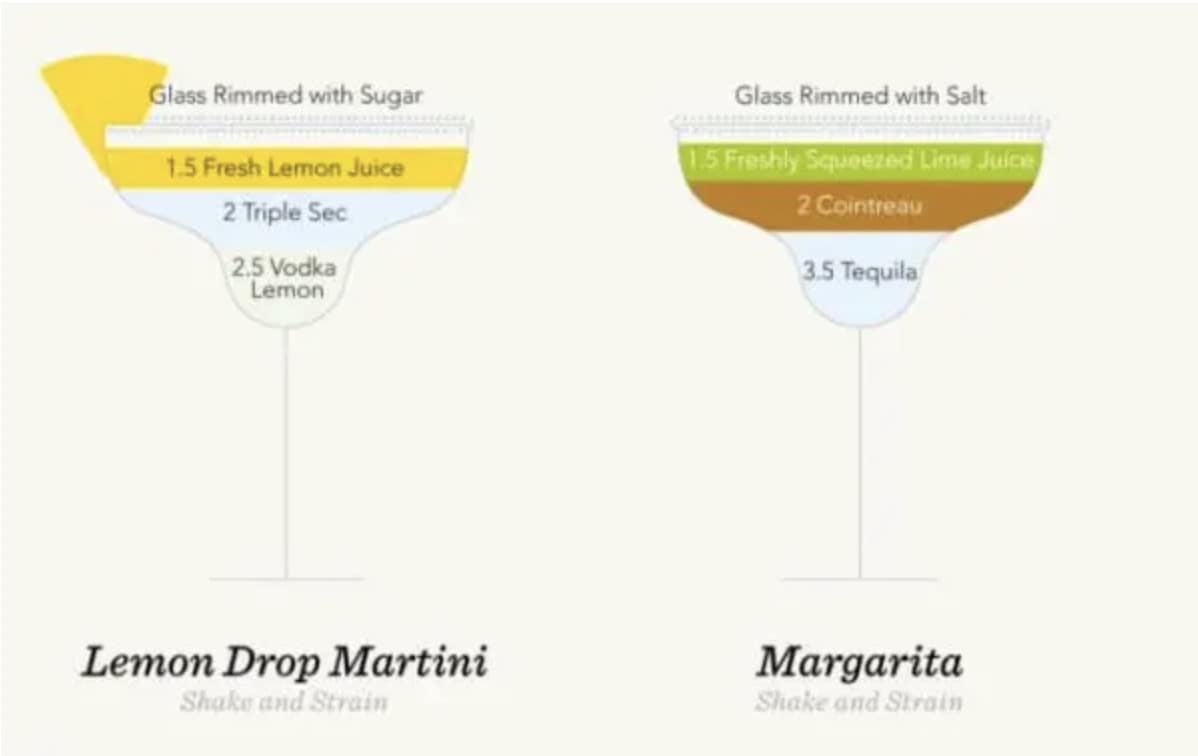 Glass Rimmed with Sugar

1.5 Fresh Lemon Juice

2 Triple Sec

2.5 Vodka Lemon

Lemon Drop Martini

Shake and Strain

Glass Rimmed with Salt

1.5 Freshly Squeezed Lime Juice

2 Cointreau

3.5 Tequila

Margarita

Shake and Strain