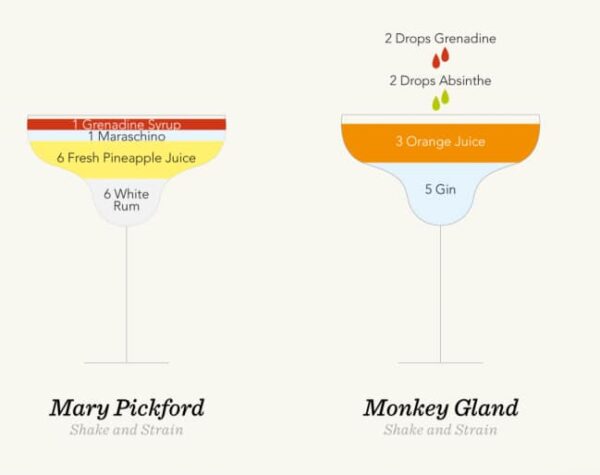 1 Grenadine Syrup
1 Maraschino
6 Fresh Pineapple Juice
6 White Rum

Mary Pickford
Shake and Strain

2 Drops Grenadine
2 Drops Absinthe
3 Orange Juice
5 Gin

Monkey Gland
Shake and Strain