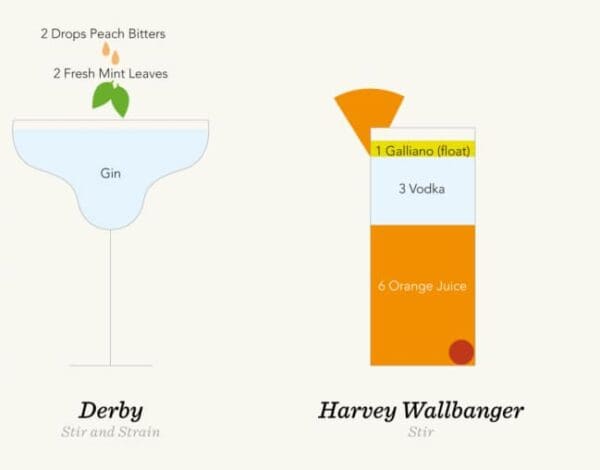 2 Drops Peach Bitters

2 Fresh Mint Leaves

Gin

Derby

Stir and Strain

1 Galliano (float)

3 Vodka

6 Orange Juice

Harvey Wallbanger

Stir