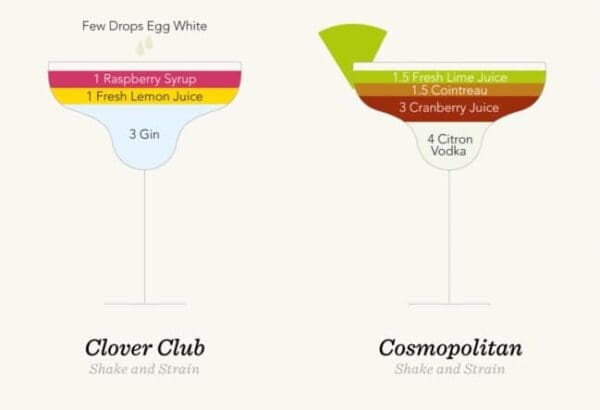 Few Drops Egg White

1 Raspberry Syrup
1 Fresh Lemon Juice
3 Gin

Clover Club
Shake and Strain

1.5 Fresh Lime Juice
1.5 Cointreau
3 Cranberry Juice
4 Citron Vodka

Cosmopolitan
Shake and Strain