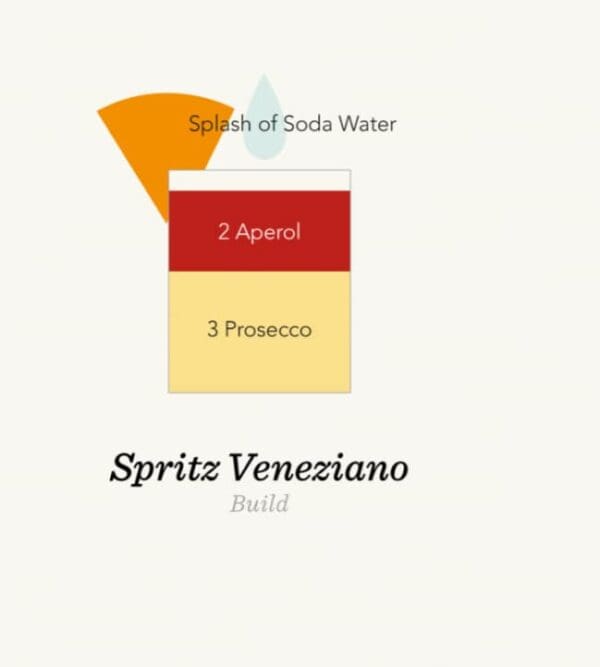 Splash of Soda Water

2 Aperol

3 Prosecco

Spritz Veneziano

Build