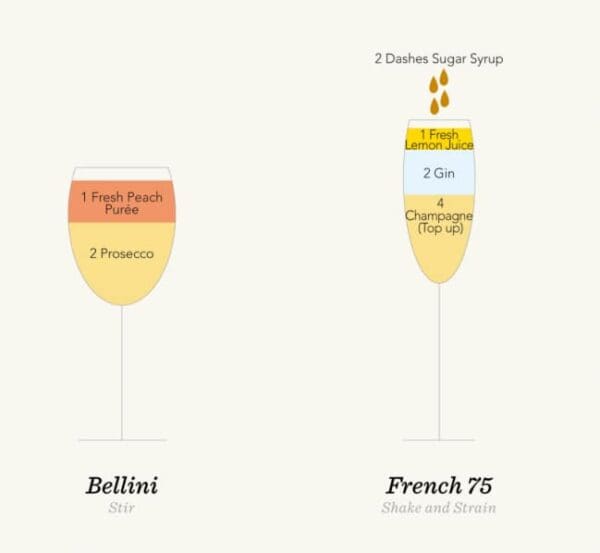 1 Fresh Peach Purée

2 Prosecco

Bellini

Stir

2 Dashes Sugar Syrup

1 Fresh Lemon Juice

2 Gin

4 Champagne (Top up)

French 75

Shake and Strain