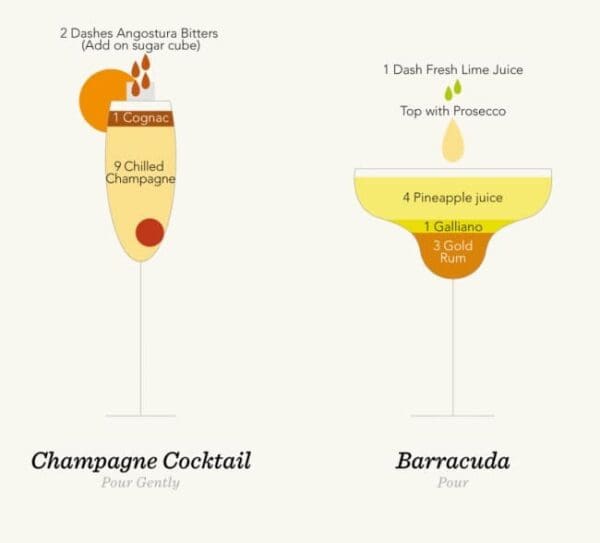 2 Dashes Angostura Bitters
(Add on sugar cube)

1 Cognac

9 Chilled Champagne

Champagne Cocktail

Pour Gently

1 Dash Fresh Lime Juice

Top with Prosecco

4 Pineapple juice

1 Galliano

3 Gold Rum

Barracuda

Pour