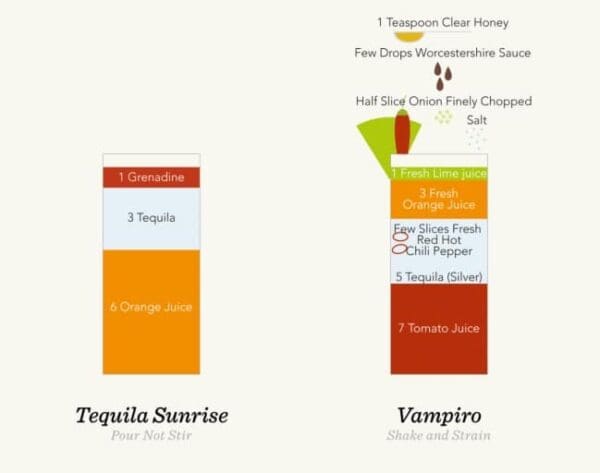 1 Grenadine

3 Tequila

6 Orange Juice

Tequila Sunrise

Pour Not Stir

1 Teaspoon Clear Honey

Few Drops Worcestershire Sauce

Half Slice Onion Finely Chopped

Salt

1 Fresh Lime juice

3 Fresh Orange Juice

Few Slices Fresh Red Hot Chili Pepper

5 Tequila (Silver)

7 Tomato Juice

Vampiro

Shake and Strain