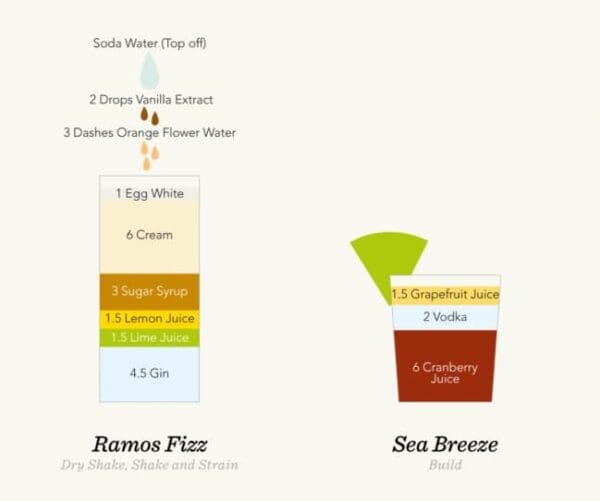 Soda Water (Top off)

2 Drops Vanilla Extract

3 Dashes Orange Flower Water

1 Egg White

6 Cream

3 Sugar Syrup

1.5 Lemon Juice

1.5 Lime Juice

4.5 Gin

Ramos Fizz

Dry Shake, Shake and Strain

1.5 Grapefruit Juice

2 Vodka

6 Cranberry Juice

Sea Breeze

Build