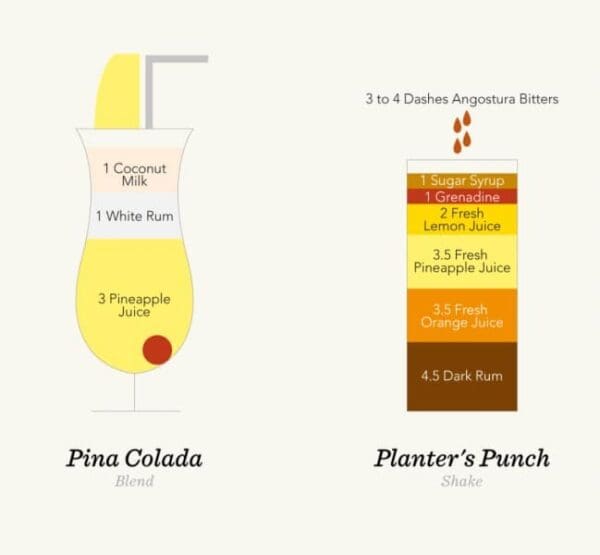 1 Coconut Milk

1 White Rum

3 Pineapple Juice

Pina Colada
Blend

3 to 4 Dashes Angostura Bitters

1 Sugar Syrup
1 Grenadine
2 Fresh Lemon Juice
3.5 Fresh Pineapple Juice
3.5 Fresh Orange Juice
4.5 Dark Rum

Planter's Punch
Shake