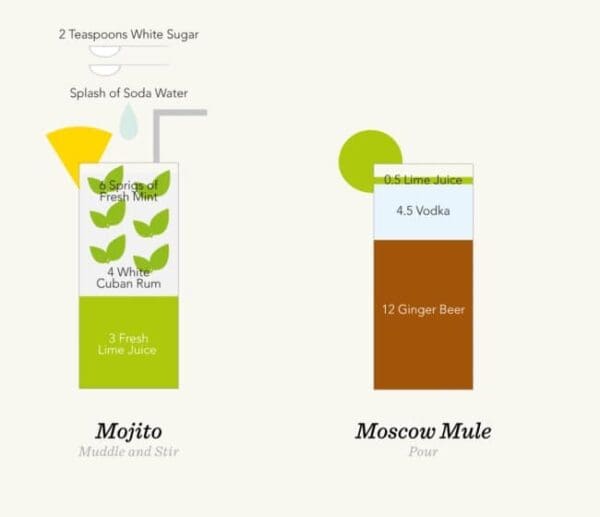 2 Teaspoons White Sugar

Splash of Soda Water

6 Sprigs of Fresh Mint

4 White Cuban Rum

3 Fresh Lime Juice

Mojito
Muddle and Stir

0.5 Lime Juice

4.5 Vodka

12 Ginger Beer

Moscow Mule
Pour