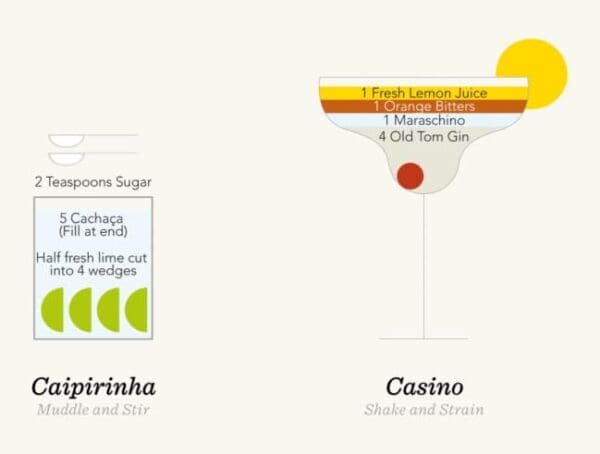 2 Teaspoons Sugar

5 Cachaça (Fill at end)

Half fresh lime cut into 4 wedges

Caipirinha

Muddle and Stir

1 Fresh Lemon Juice

1 Orange Bitters

1 Maraschino

4 Old Tom Gin

Casino

Shake and Strain