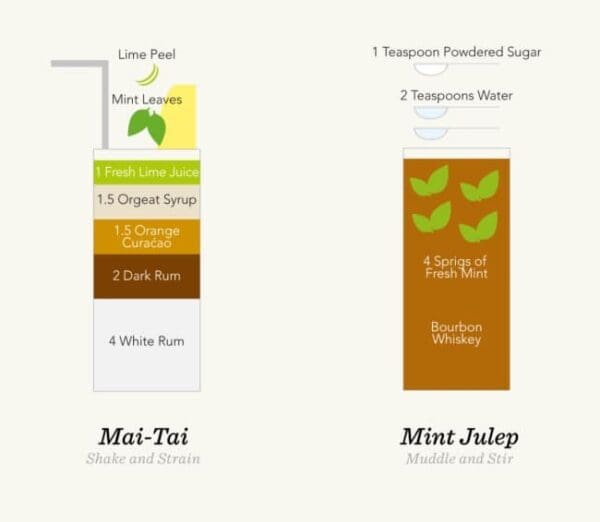 Lime Peel

Mint Leaves

1 Fresh Lime Juice

1.5 Orgeat Syrup

1.5 Orange Curaćao

2 Dark Rum

4 White Rum

Mai-Tai

Shake and Strain

1 Teaspoon Powdered Sugar

2 Teaspoons Water

4 Sprigs of Fresh Mint

Bourbon Whiskey

Mint Julep

Muddle and Stir