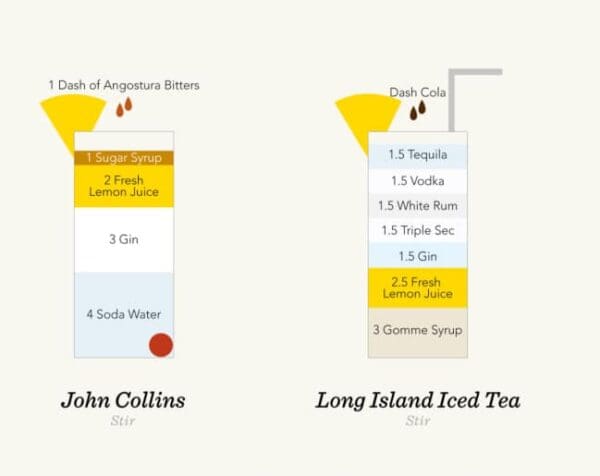 1 Dash of Angostura Bitters

1 Sugar Syrup

2 Fresh Lemon Juice

3 Gin

4 Soda Water

John Collins

Stir

Dash Cola

1.5 Tequila

1.5 Vodka

1.5 White Rum

1.5 Triple Sec

1.5 Gin

2.5 Fresh Lemon Juice

3 Gomme Syrup

Long Island Iced Tea

Stir