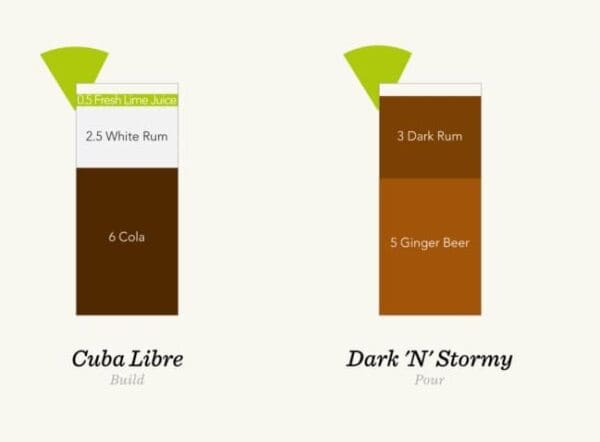 0.5 Fresh Lime Juice

2.5 White Rum

6 Cola

Cuba Libre

Build

3 Dark Rum

5 Ginger Beer

Dark 'N' Stormy

Pour