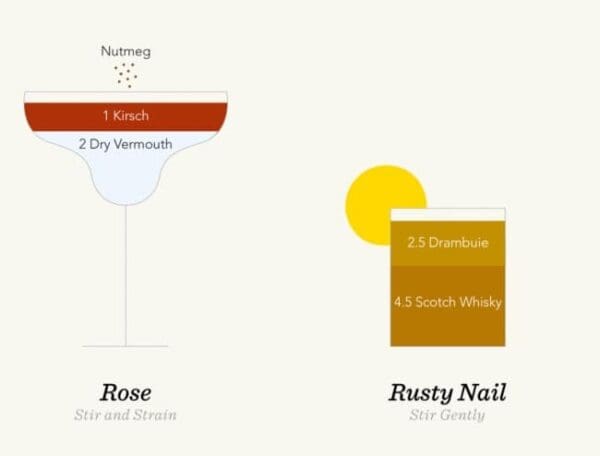 Nutmeg

1 Kirsch

2 Dry Vermouth

Rose

Stir and Strain

2.5 Drambuie

4.5 Scotch Whisky

Rusty Nail

Stir Gently