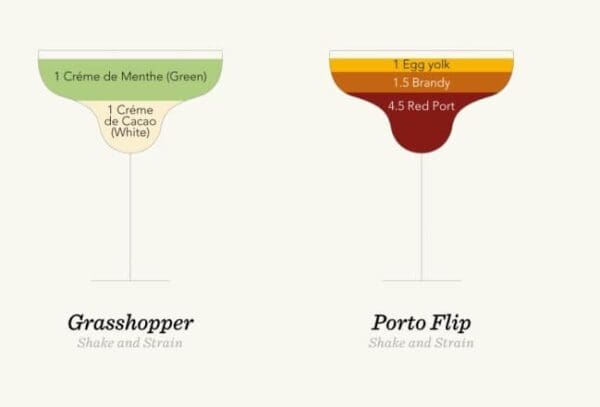 1 Créme de Menthe (Green)

1 Créme de Cacao (White)

Grasshopper
Shake and Strain

1 Egg yolk

1.5 Brandy

4.5 Red Port

Porto Flip
Shake and Strain