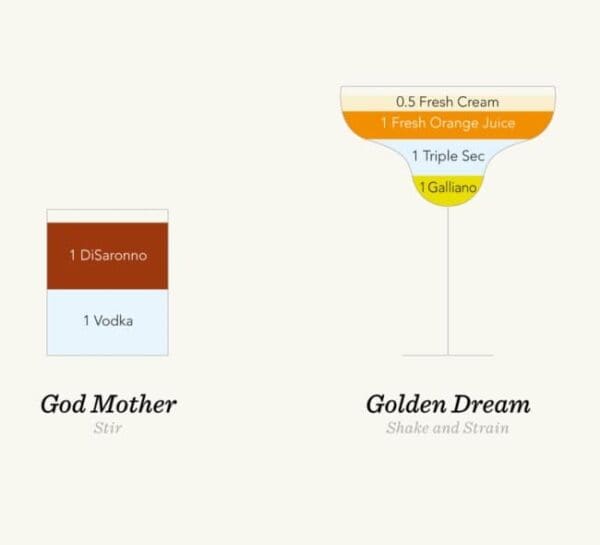 1 DiSaronno

1 Vodka

God Mother
Stir

0.5 Fresh Cream
1 Fresh Orange Juice
1 Triple Sec
1 Galliano

Golden Dream
Shake and Strain