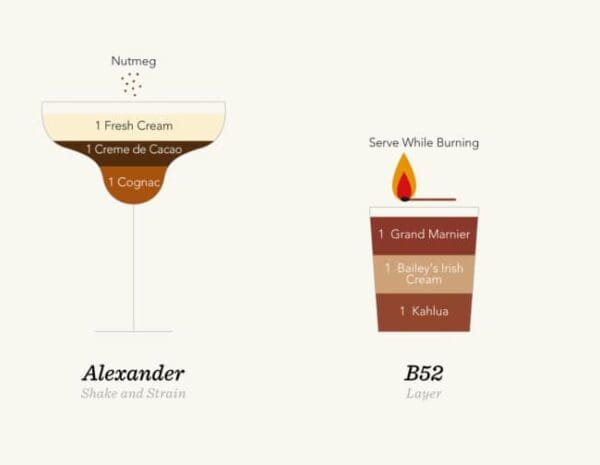 Nutmeg

1 Fresh Cream

1 Creme de Cacao

1 Cognac

Alexander
Shake and Strain

Serve While Burning

1 Grand Marnier

1 Bailey's Irish Cream

1 Kahlua

B52
Layer