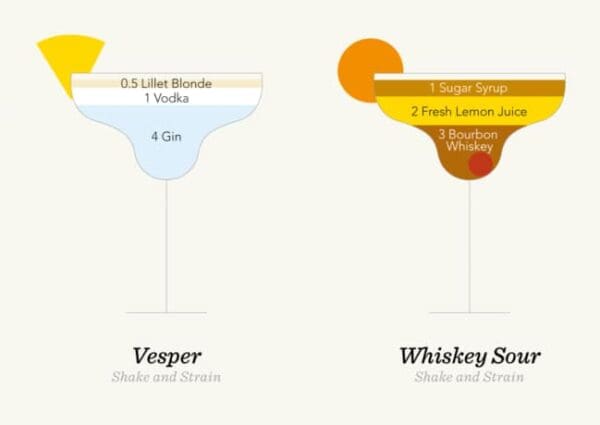 0.5 Lillet Blonde
1 Vodka
4 Gin

Vesper
Shake and Strain

1 Sugar Syrup
2 Fresh Lemon Juice
3 Bourbon Whiskey

Whiskey Sour
Shake and Strain