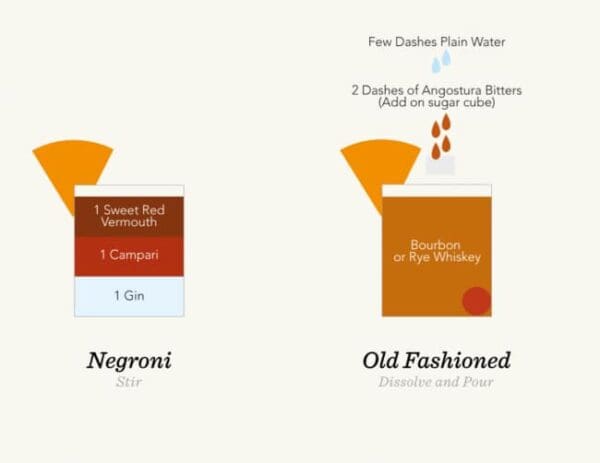 1 Sweet Red Vermouth

1 Campari

1 Gin

Negroni

Stir

Few Dashes Plain Water

2 Dashes of Angostura Bitters (Add on sugar cube)

Bourbon or Rye Whiskey

Old Fashioned

Dissolve and Pour