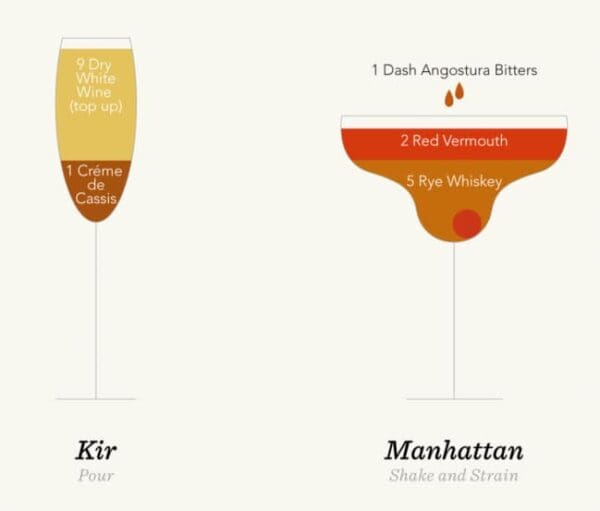 9 Dry White Wine (top up)

1 Créme de Cassis

Kir
Pour

1 Dash Angostura Bitters

2 Red Vermouth

5 Rye Whiskey

Manhattan
Shake and Strain