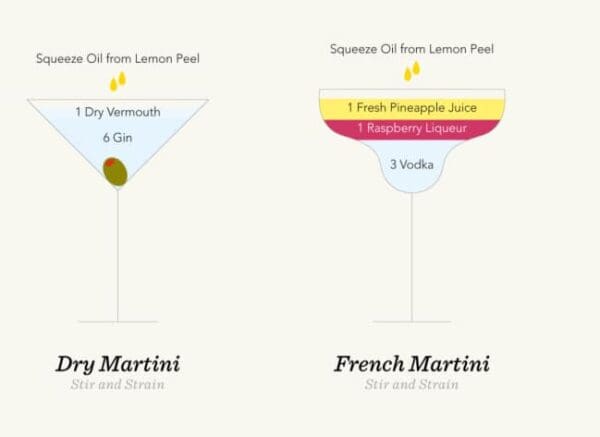 Squeeze Oil from Lemon Peel

1 Dry Vermouth

6 Gin

Dry Martini
Stir and Strain

Squeeze Oil from Lemon Peel

1 Fresh Pineapple Juice

1 Raspberry Liqueur

3 Vodka

French Martini
Stir and Strain