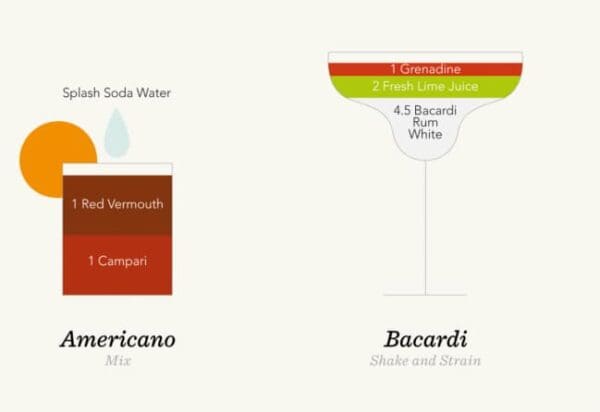 Splash Soda Water

1 Red Vermouth

1 Campari

Americano
Mix

1 Grenadine
2 Fresh Lime Juice
4.5 Bacardi Rum White

Bacardi
Shake and Strain