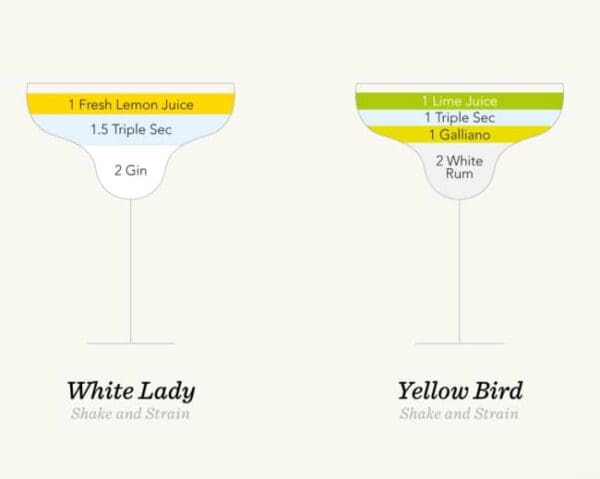 1 Fresh Lemon Juice
1.5 Triple Sec
2 Gin

White Lady
Shake and Strain

1 Lime Juice
1 Triple Sec
1 Galliano
2 White Rum

Yellow Bird
Shake and Strain