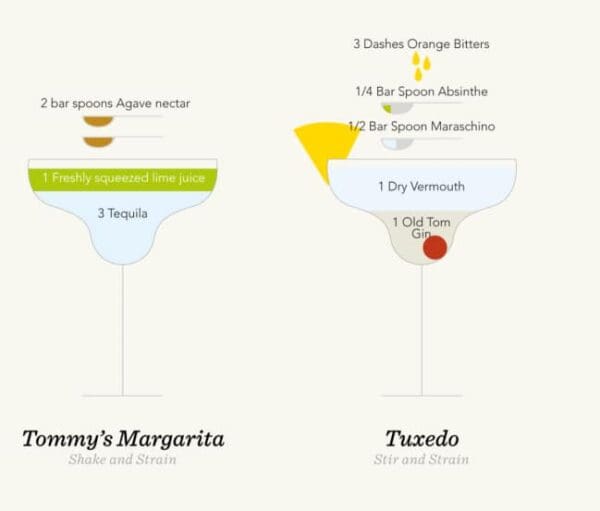 2 bar spoons Agave nectar

1 Freshly squeezed lime juice

3 Tequila

Tommy's Margarita

Shake and Strain

3 Dashes Orange Bitters

1/4 Bar Spoon Absinthe

1/2 Bar Spoon Maraschino

1 Dry Vermouth

1 Old Tom Gin

Tuxedo

Stir and Strain