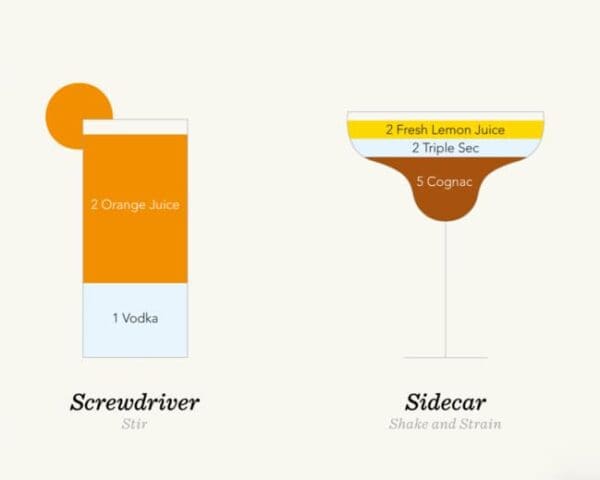 2 Orange Juice

1 Vodka

Screwdriver
Stir

2 Fresh Lemon Juice
2 Triple Sec
5 Cognac

Sidecar
Shake and Strain