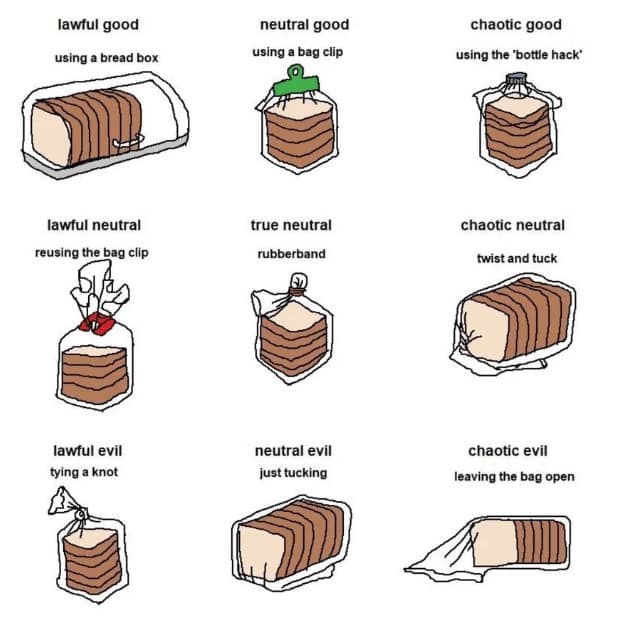 lawful good
using a bread box

neutral good
using a bag clip

chaotic good
using the 'bottle hack'

lawful neutral
reusing the bag clip

true neutral
rubberband

chaotic neutral
twist and tuck

lawful evil
tying a knot

neutral evil
just tucking

chaotic evil
leaving the bag open