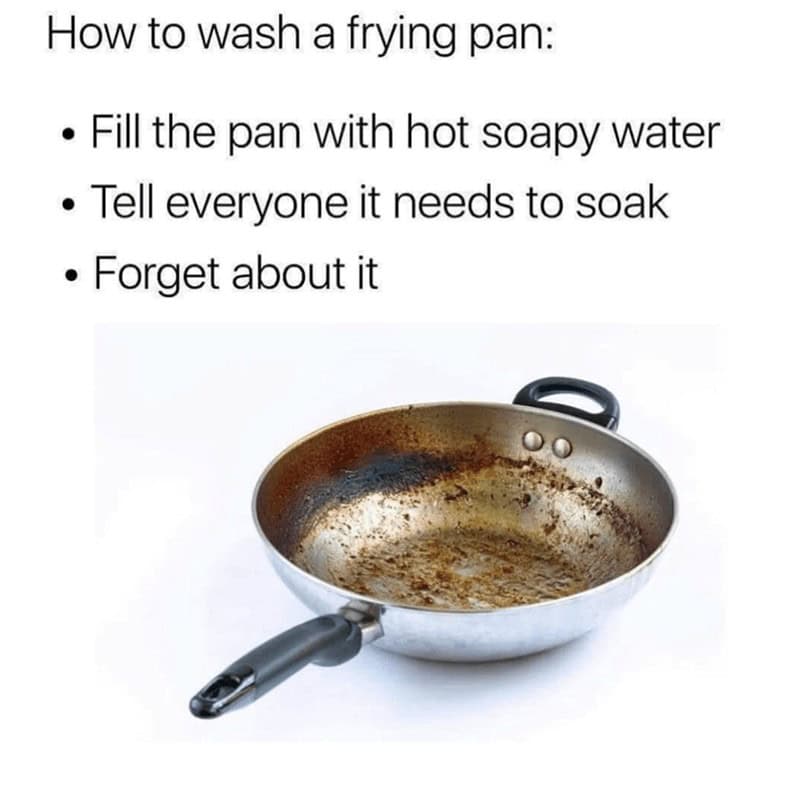 How to wash a frying pan:

• Fill the pan with hot soapy water
• Tell everyone it needs to soak
• Forget about it