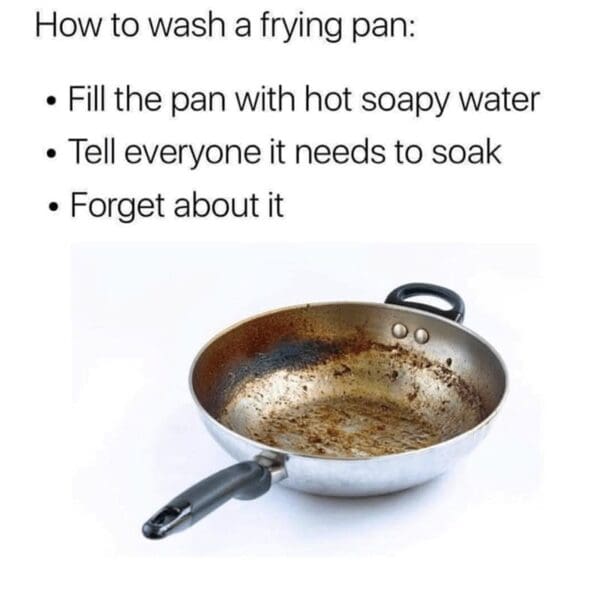 How to wash a frying pan:

• Fill the pan with hot soapy water
• Tell everyone it needs to soak
• Forget about it