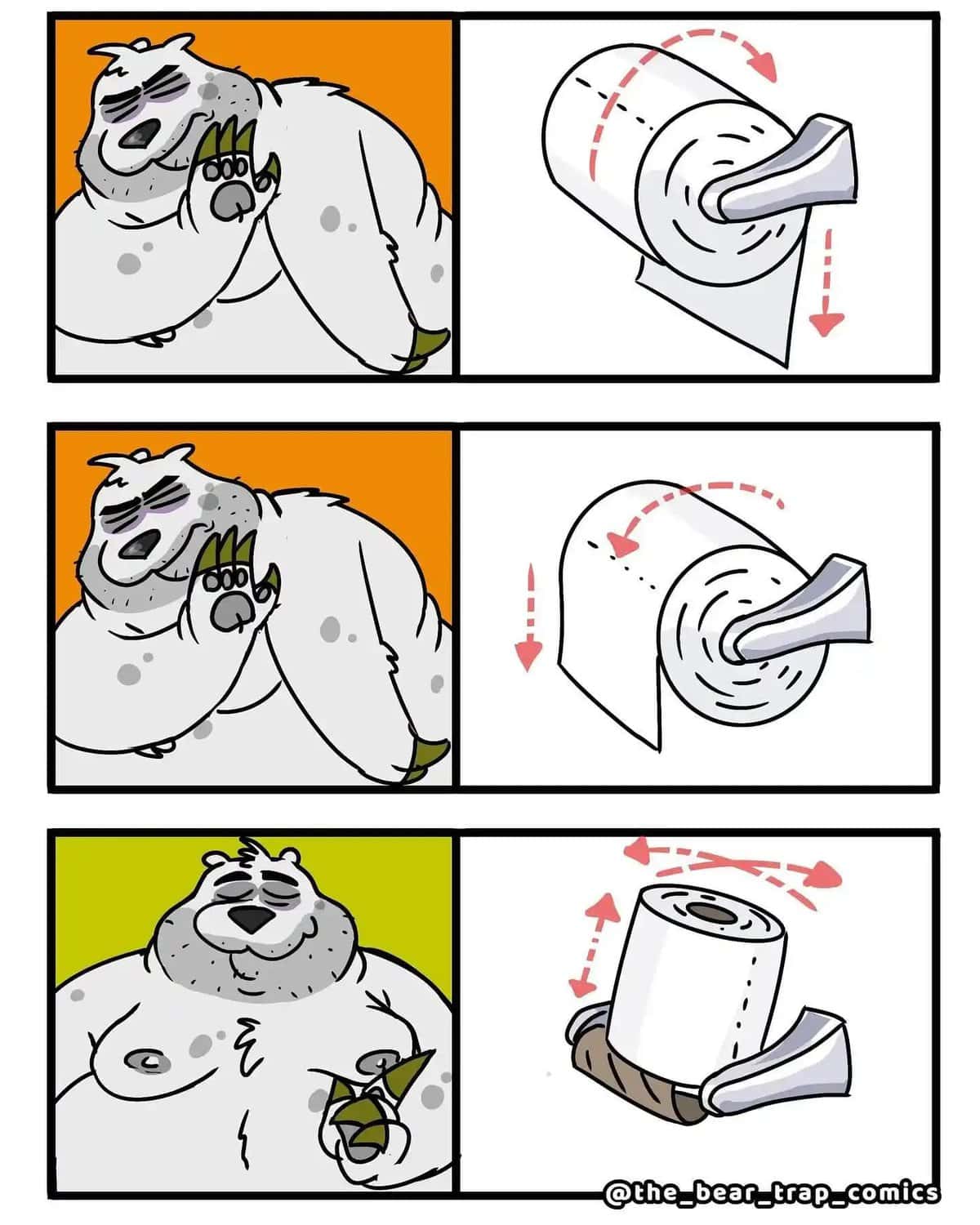 @the_bear_trap_comics