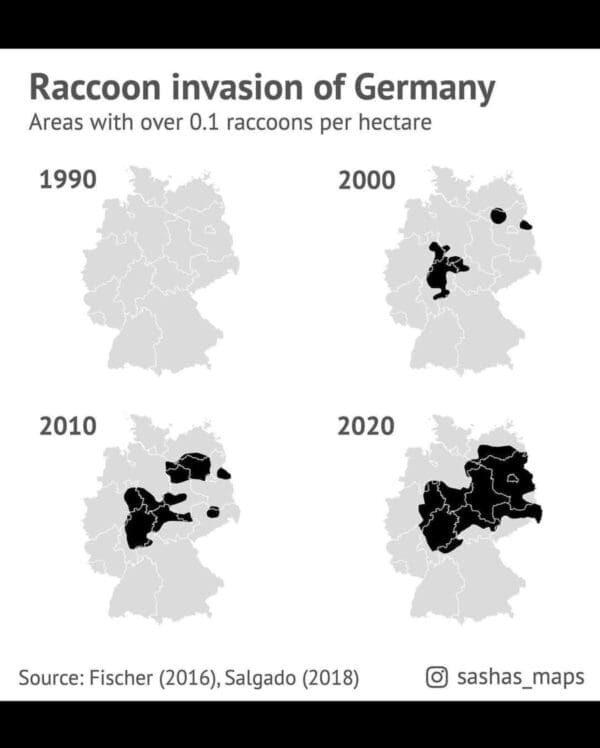 Raccoon invasion of Germany
Areas with over 0.1 raccoons per hectare

1990

2000

2010

2020

Source: Fischer (2016), Salgado (2018)

sashas_maps