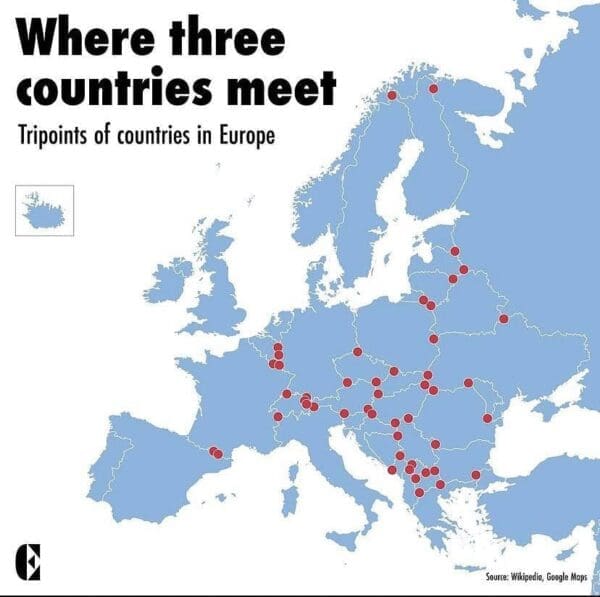 Where three countries meet

Tripoints of countries in Europe

E

Source: Wikipedia, Google Maps