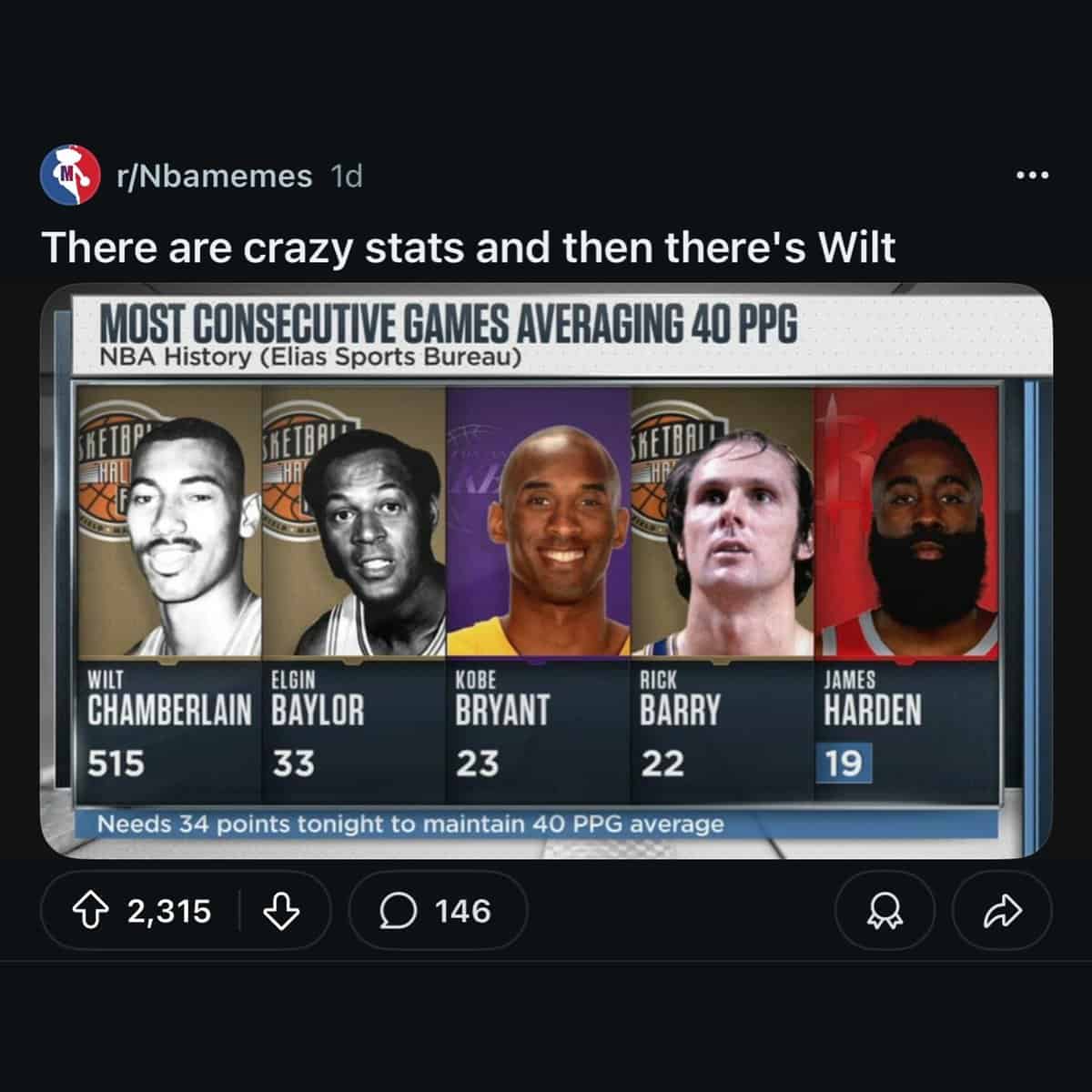 r/Nbamemes 1d

There are crazy stats and then there's Wilt

MOST CONSECUTIVE GAMES AVERAGING 40 PPG
NBA History (Elias Sports Bureau)

WILT CHAMBERLAIN 515

ELGIN BAYLOR 33

KOBE BRYANT 23

RICK BARRY 22

JAMES HARDEN 19

Needs 34 points tonight to maintain 40 PPG average

2,315

146