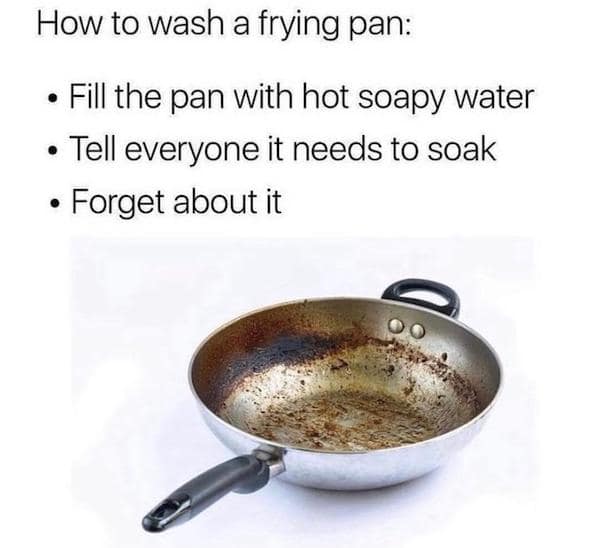 How to wash a frying pan:

• Fill the pan with hot soapy water
• Tell everyone it needs to soak
• Forget about it