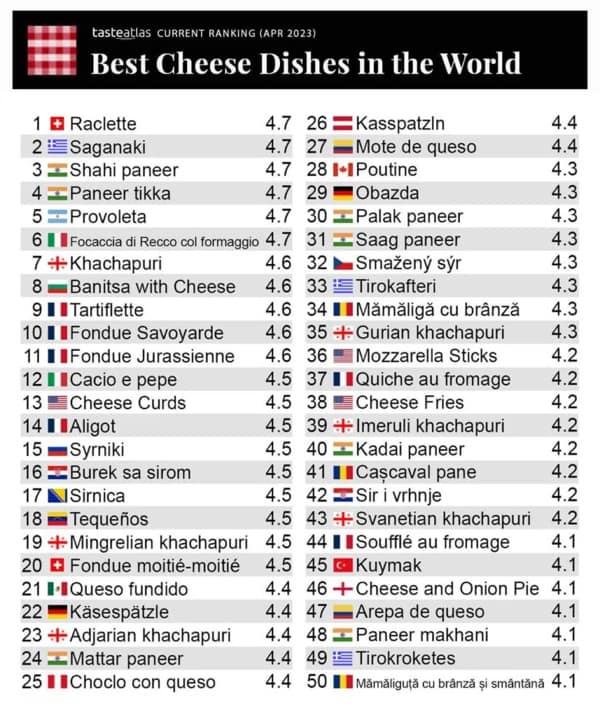 tasteatlas CURRENT RANKING (APR 2023)
Best Cheese Dishes in the World

| | | |
|---|---|---|
| 1 | Raclette | 4.7 |
| 2 | Saganaki | 4.7 |
| 3 | Shahi paneer | 4.7 |
| 4 | Paneer tikka | 4.7 |
| 5 | Provoleta | 4.7 |
| 6 | Focaccia di Recco col formaggio | 4.7 |
| 7 | Khachapuri | 4.6 |
| 8 | Banitsa with Cheese | 4.6 |
| 9 | Tartiflette | 4.6 |
| 10 | Fondue Savoyarde | 4.6 |
| 11 | Fondue Jurassienne | 4.6 |
| 12 | Cacio e pepe | 4.5 |
| 13 | Cheese Curds | 4.5 |
| 14 | Aligot | 4.5 |
| 15 | Syrniki | 4.5 |
| 16 | Burek sa sirom | 4.5 |
| 17 | Sirnica | 4.5 |
| 18 | Tequeños | 4.5 |
| 19 | Mingrelian khachapuri | 4.5 |
| 20 | Fondue moitié-moitié | 4.5 |
| 21 | Queso fundido | 4.4 |
| 22 | Käsespätzle | 4.4 |
| 23 | Adjarian khachapuri | 4.4 |
| 24 | Mattar paneer | 4.4 |
| 25 | Choclo con queso | 4.4 |

| | | |
|---|---|---|
| 26 | Kasspatzln | 4.4 |
| 27 | Mote de queso | 4.4 |
| 28 | Poutine | 4.3 |
| 29 | Obazda | 4.3 |
| 30 | Palak paneer | 4.3 |
| 31 | Saag paneer | 4.3 |
| 32 | Smažený sýr | 4.3 |
| 33 | Tirokafteri | 4.3 |
| 34 | Mămăligă cu brânză | 4.3 |
| 35 | Gurian khachapuri | 4.3 |
| 36 | Mozzarella Sticks | 4.2 |
| 37 | Quiche au fromage | 4.2 |
| 38 | Cheese Fries | 4.2 |
| 39 | Imeruli khachapuri | 4.2 |
| 40 | Kadai paneer | 4.2 |
| 41 | Cașcaval pane | 4.2 |
| 42 | Sir i vrhnje | 4.2 |
| 43 | Svanetian khachapuri | 4.2 |
| 44 | Soufflé au fromage | 4.1 |
| 45 | Kuymak | 4.1 |
| 46 | Cheese and Onion Pie | 4.1 |
| 47 | Arepa de queso | 4.1 |
| 48 | Paneer makhani | 4.1 |
| 49 | Tirokroketes | 4.1 |
| 50 | Mămăliguță cu brânză și smântână | 4.1 |