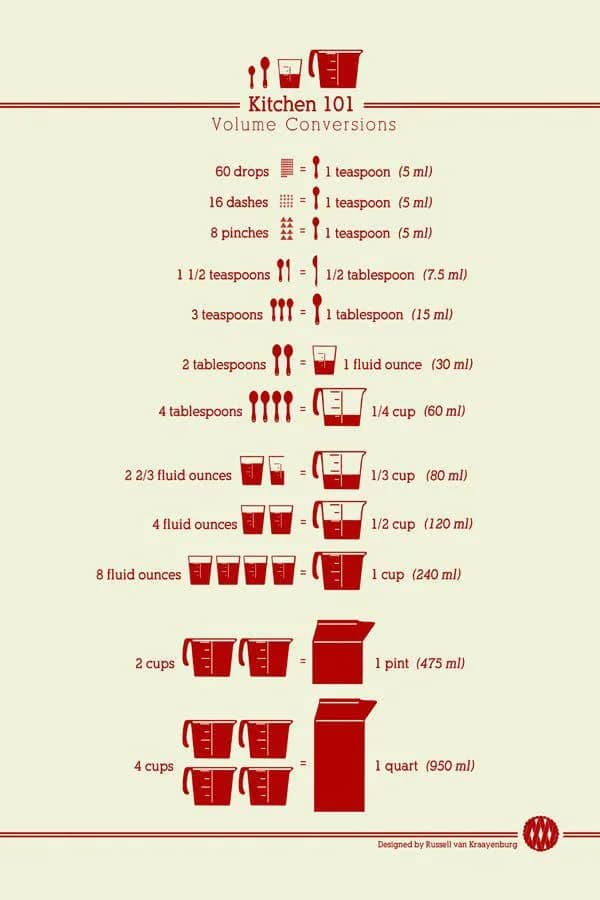 Kitchen 101
Volume Conversions

60 drops = 1 teaspoon (5 ml)
16 dashes = 1 teaspoon (5 ml)
8 pinches = 1 teaspoon (5 ml)

1 1/2 teaspoons = 1/2 tablespoon (7.5 ml)
3 teaspoons = 1 tablespoon (15 ml)

2 tablespoons = 1 fluid ounce (30 ml)
4 tablespoons = 1/4 cup (60 ml)

2 2/3 fluid ounces = 1/3 cup (80 ml)
4 fluid ounces = 1/2 cup (120 ml)
8 fluid ounces = 1 cup (240 ml)

2 cups = 1 pint (475 ml)

4 cups = 1 quart (950 ml)

Designed by Russell van Kraayenburg