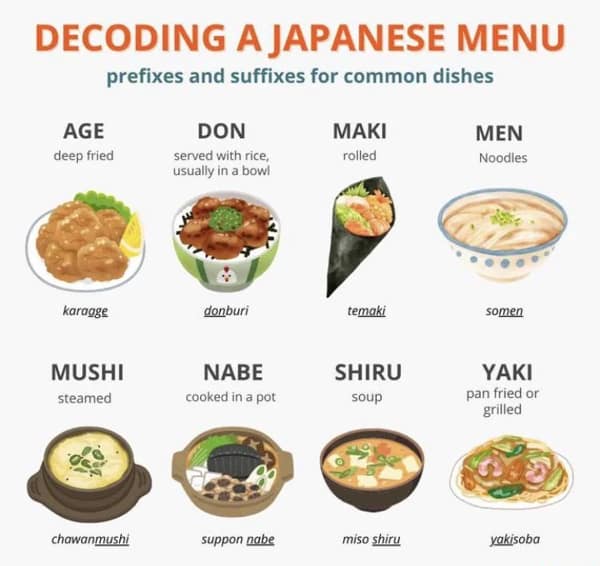 DECODING A JAPANESE MENU

prefixes and suffixes for common dishes

AGE
deep fried

karaage

DON
served with rice, usually in a bowl

donburi

MAKI
rolled

temaki

MEN
Noodles

somen

MUSHI
steamed

chawanmushi

NABE
cooked in a pot

suppon nabe

SHIRU
soup

miso shiru

YAKI
pan fried or grilled

yakisoba