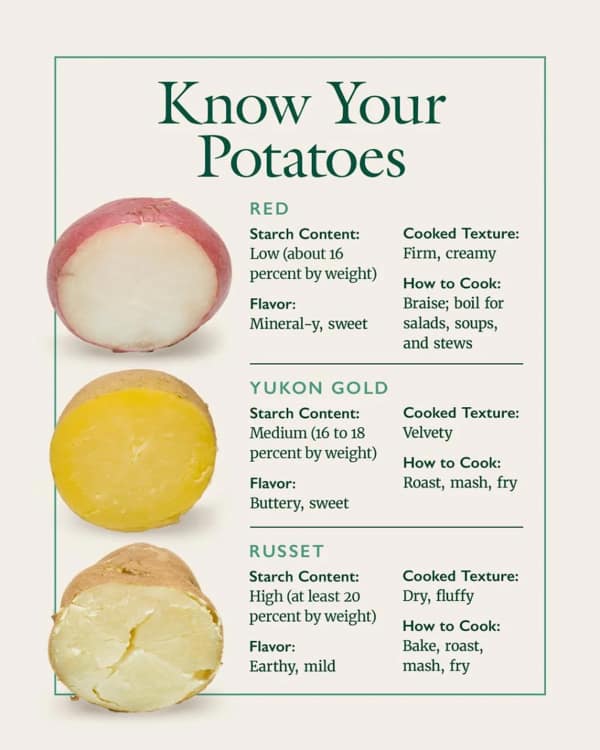 Know Your Potatoes

RED

Starch Content:
Low (about 16 percent by weight)

Flavor:
Mineral-y, sweet

Cooked Texture:
Firm, creamy

How to Cook:
Braise; boil for salads, soups, and stews

YUKON GOLD

Starch Content:
Medium (16 to 18 percent by weight)

Flavor:
Buttery, sweet

Cooked Texture:
Velvety

How to Cook:
Roast, mash, fry

RUSSET

Starch Content:
High (at least 20 percent by weight)

Flavor:
Earthy, mild

Cooked Texture:
Dry, fluffy

How to Cook:
Bake, roast, mash, fry