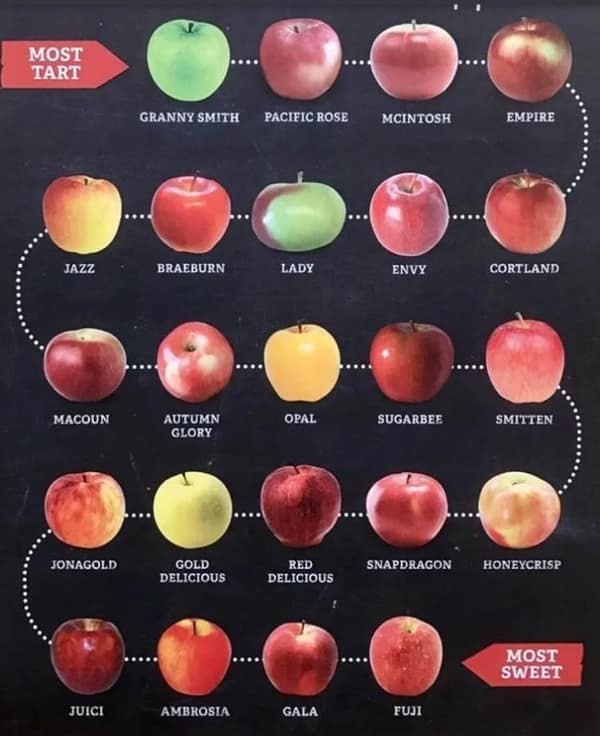 MOST TART

GRANNY SMITH

PACIFIC ROSE

MCINTOSH

EMPIRE

JAZZ

BRAEBURN

LADY

ENVY

CORTLAND

MACOUN

AUTUMN GLORY

OPAL

SUGARBEE

SMITTEN

JONAGOLD

GOLD DELICIOUS

RED DELICIOUS

SNAPDRAGON

HONEYCRISP

JUICI

AMBROSIA

GALA

FUJI

MOST SWEET