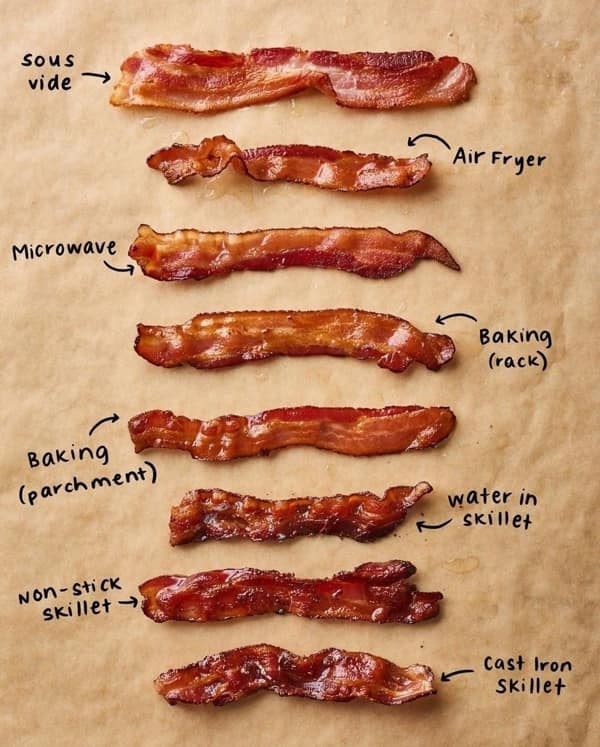 sous vide

Air Fryer

Microwave

Baking (rack)

Baking (parchment)

water in skillet

Non-stick skillet

Cast Iron Skillet