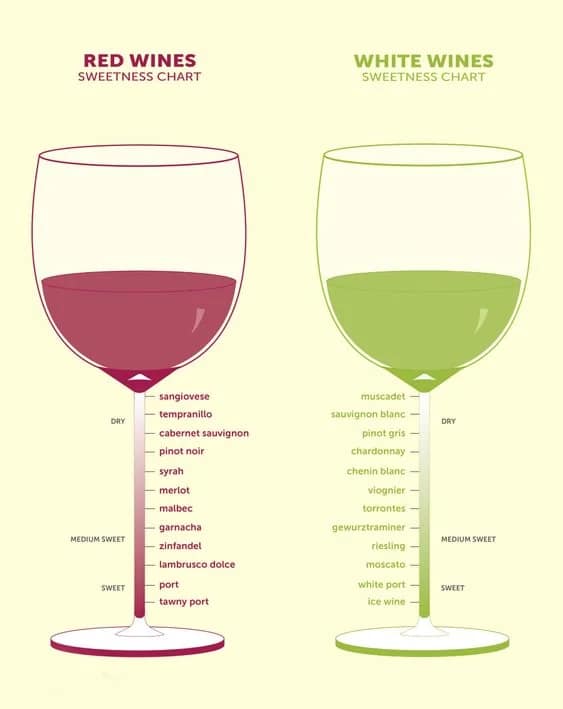 RED WINES
SWEETNESS CHART

DRY
MEDIUM SWEET
SWEET

sangiovese
tempranillo
cabernet sauvignon
pinot noir
syrah
merlot
malbec
garnacha
zinfandel
lambrusco dolce
port
tawny port

WHITE WINES
SWEETNESS CHART

muscadet
sauvignon blanc
pinot gris
chardonnay
chenin blanc
viognier
torrontes
gewurztraminer
riesling
moscato
white port
ice wine

DRY
MEDIUM SWEET
SWEET