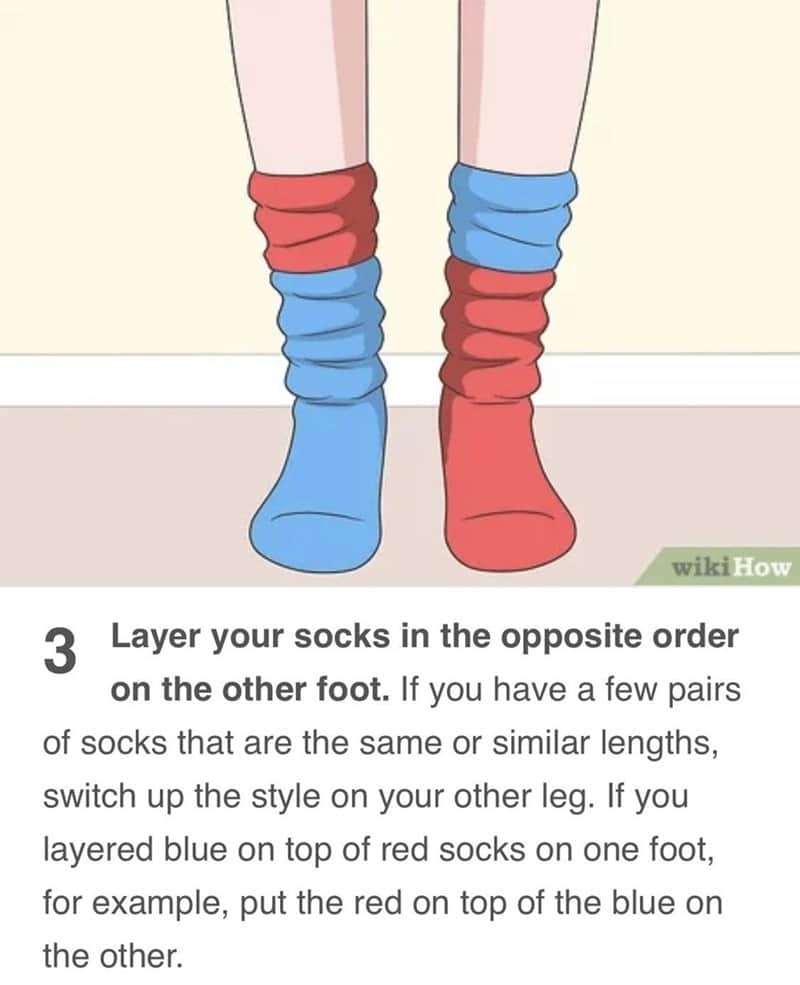 wikiHow

3 Layer your socks in the opposite order on the other foot. If you have a few pairs of socks that are the same or similar lengths, switch up the style on your other leg. If you layered blue on top of red socks on one foot, for example, put the red on top of the blue on the other.