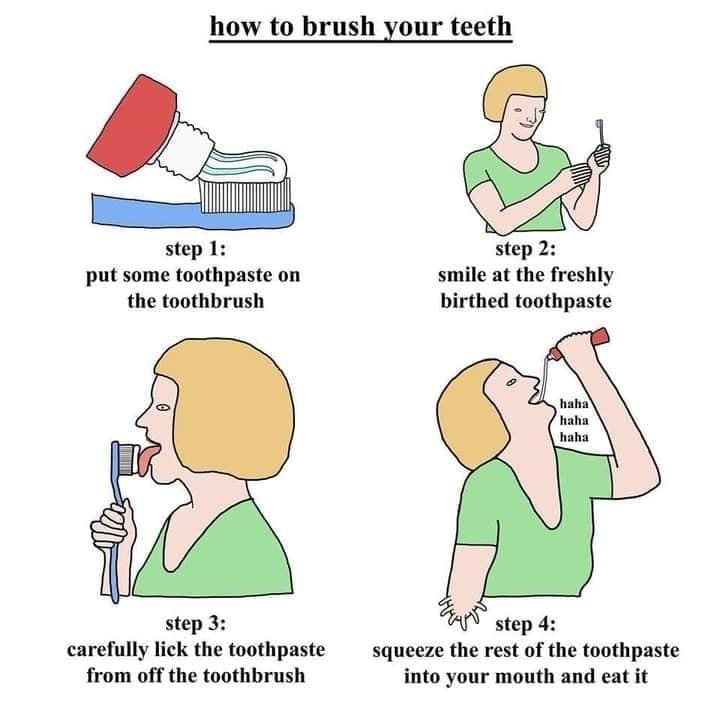 how to brush your teeth

step 1:
put some toothpaste on the toothbrush

step 2:
smile at the freshly birthed toothpaste

step 3:
carefully lick the toothpaste from off the toothbrush

haha
haha
haha

step 4:
squeeze the rest of the toothpaste into your mouth and eat it