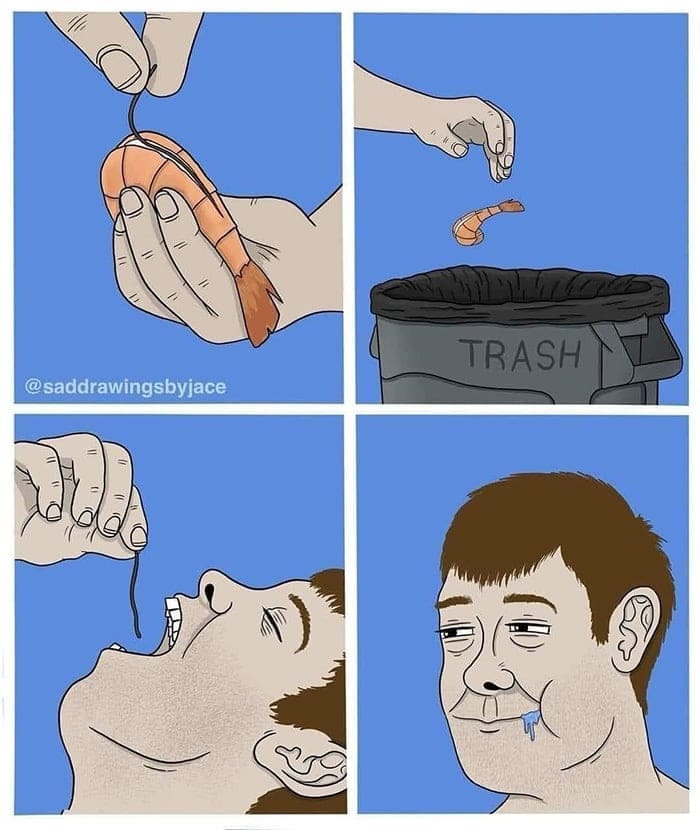 @saddrawingsbyjace

TRASH